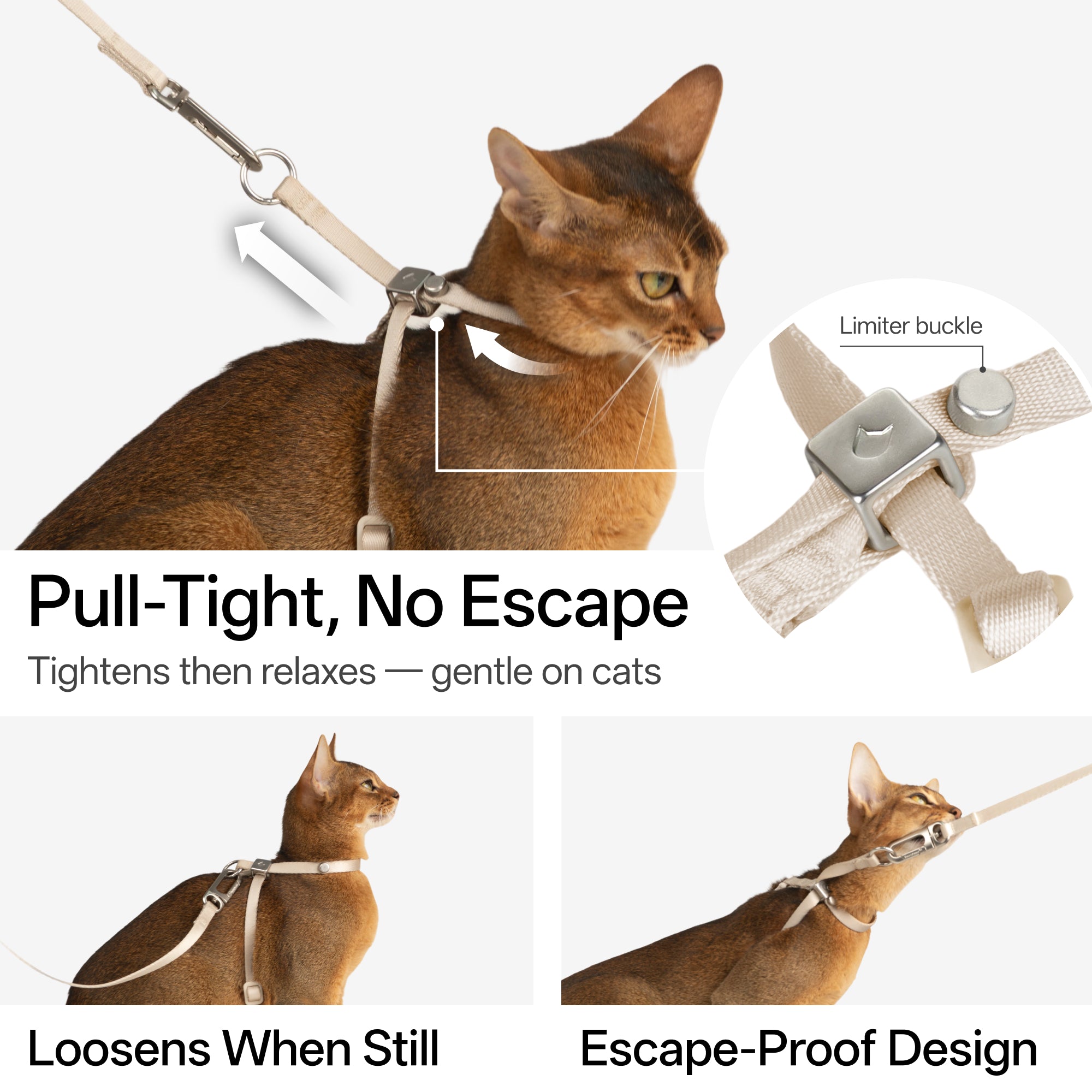 Limiter buckle

Pull-Tight, No Escape

Tightens then relaxes — gentle on cats

Loosens When Still

Escape-Proof Design