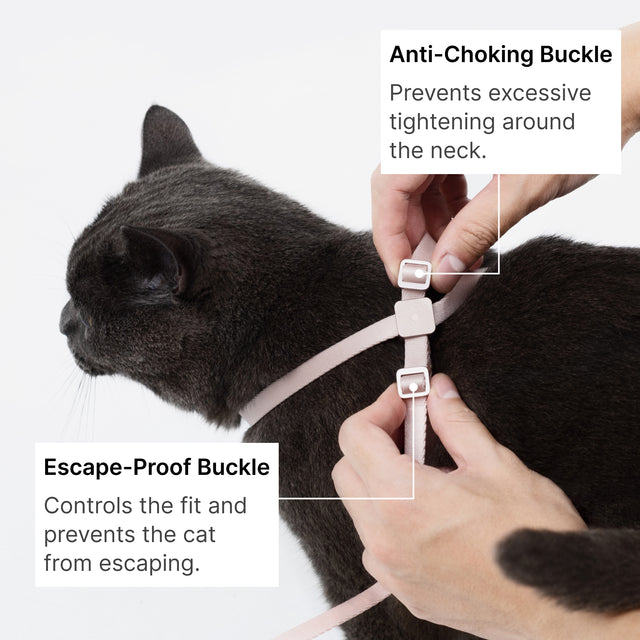 Anti-Choking Buckle

Prevents excessive tightening around the neck.

Escape-Proof Buckle

Controls the fit and prevents the cat from escaping.