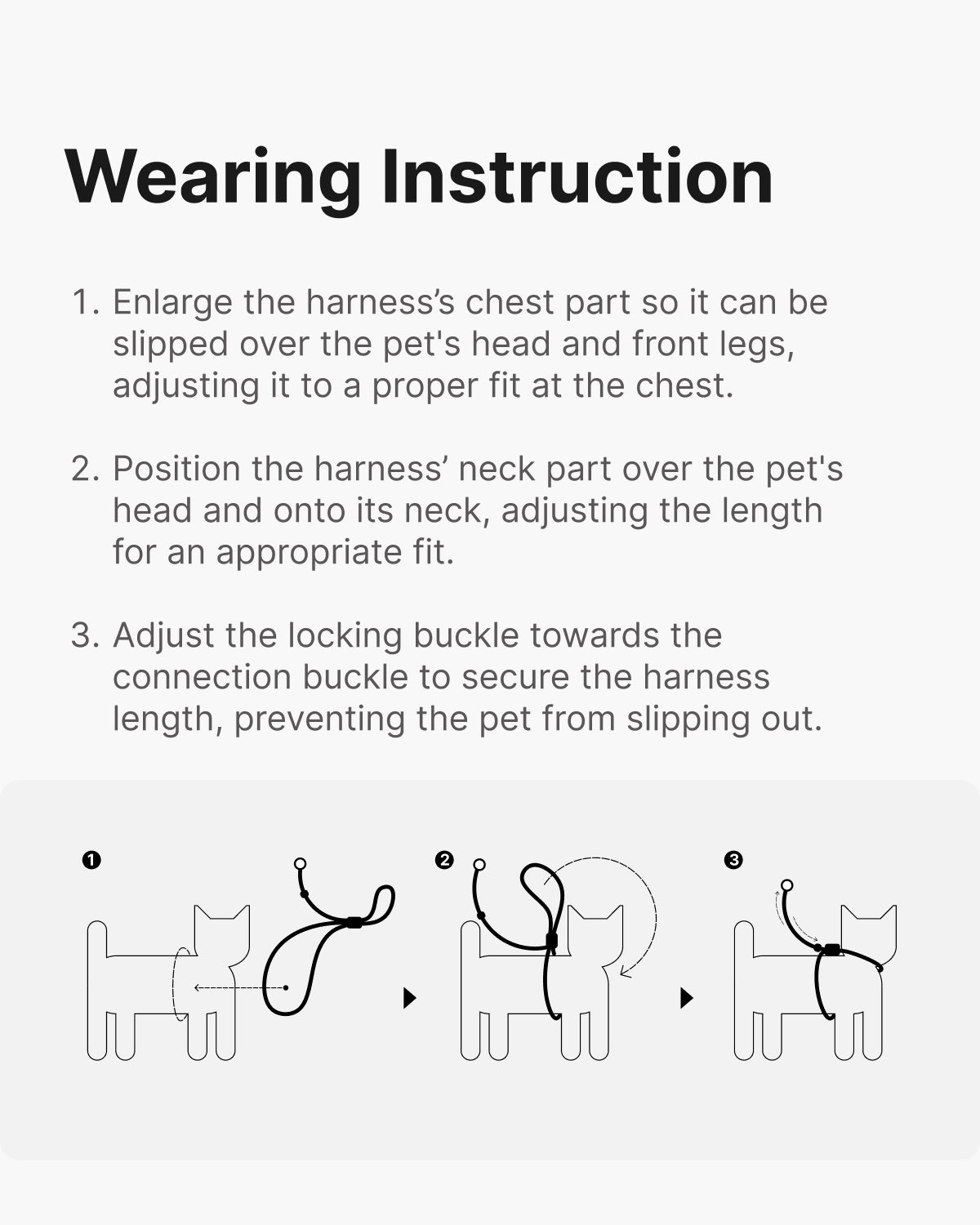 Wearing Instruction

1. Enlarge the harness’s chest part so it can be slipped over the pet's head and front legs, adjusting it to a proper fit at the chest.

2. Position the harness’ neck part over the pet's head and onto its neck, adjusting the length for an appropriate fit.

3. Adjust the locking buckle towards the connection buckle to secure the harness length, preventing the pet from slipping out.

❶

❷

❸